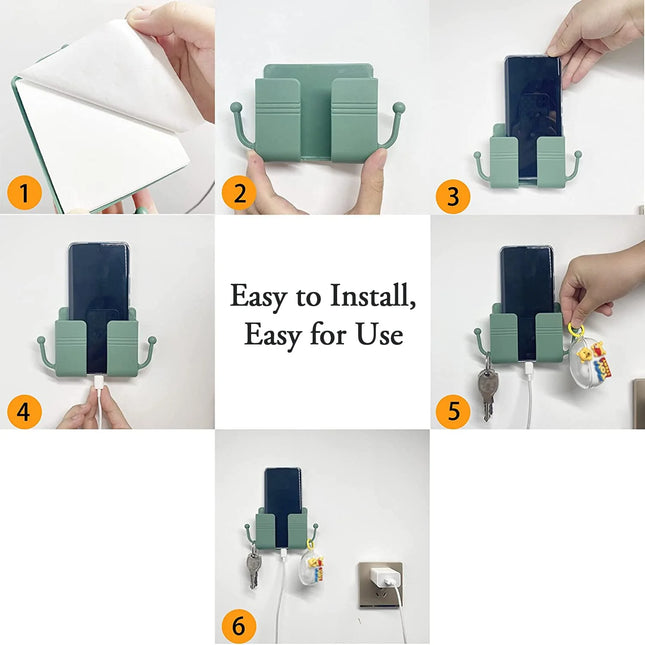 1

2

3

4

Easy to Install,
Easy for Use

5

6